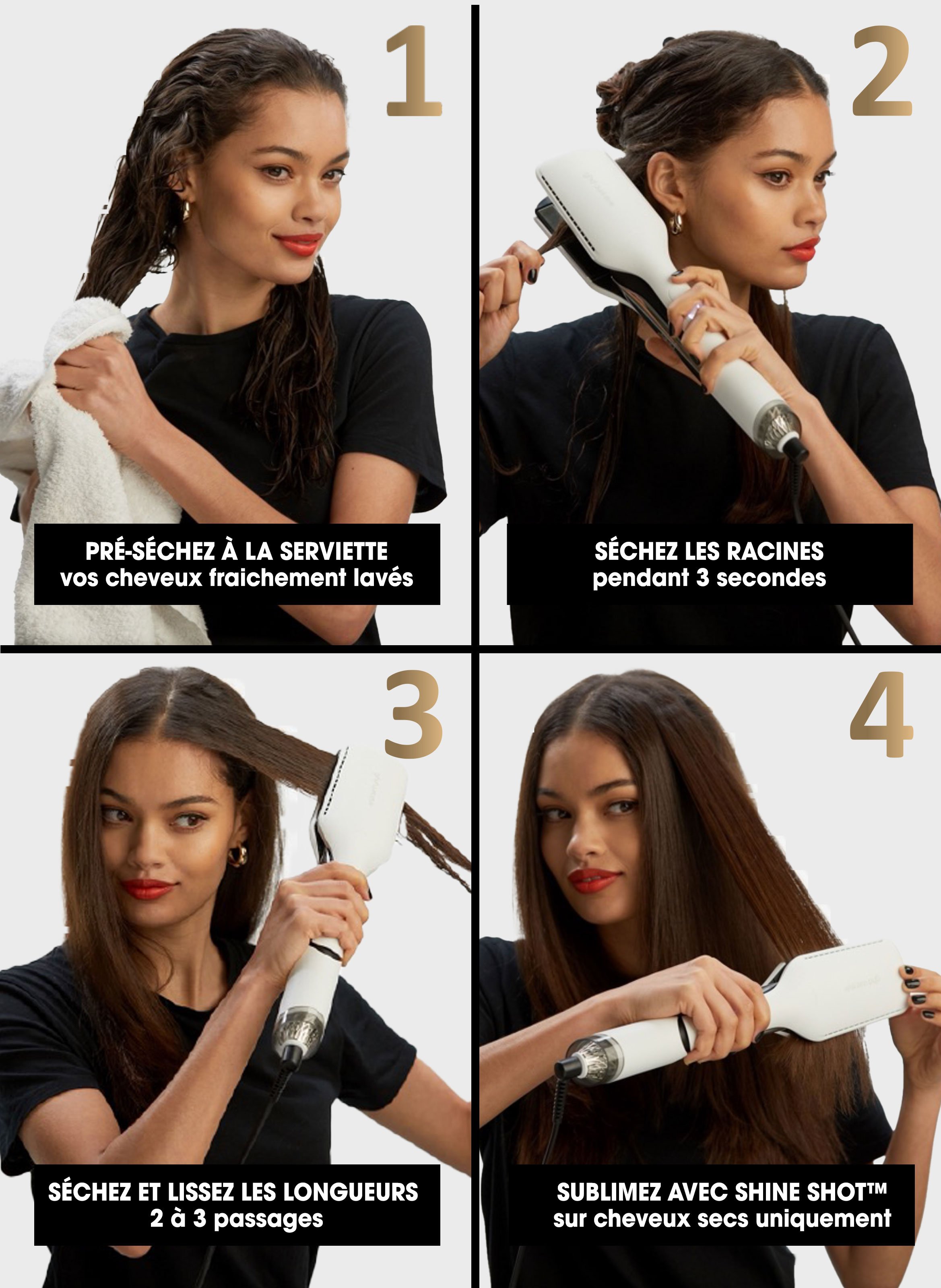 1

PRÉ-SÉCHEZ À LA SERVIETTE
vos cheveux fraichement lavés

2

SÉCHEZ LES RACINES
pendant 3 secondes

3

SÉCHEZ ET LISSEZ LES LONGUEURS
2 à 3 passages

4

SUBLIMEZ AVEC SHINE SHOT™
sur cheveux secs uniquement