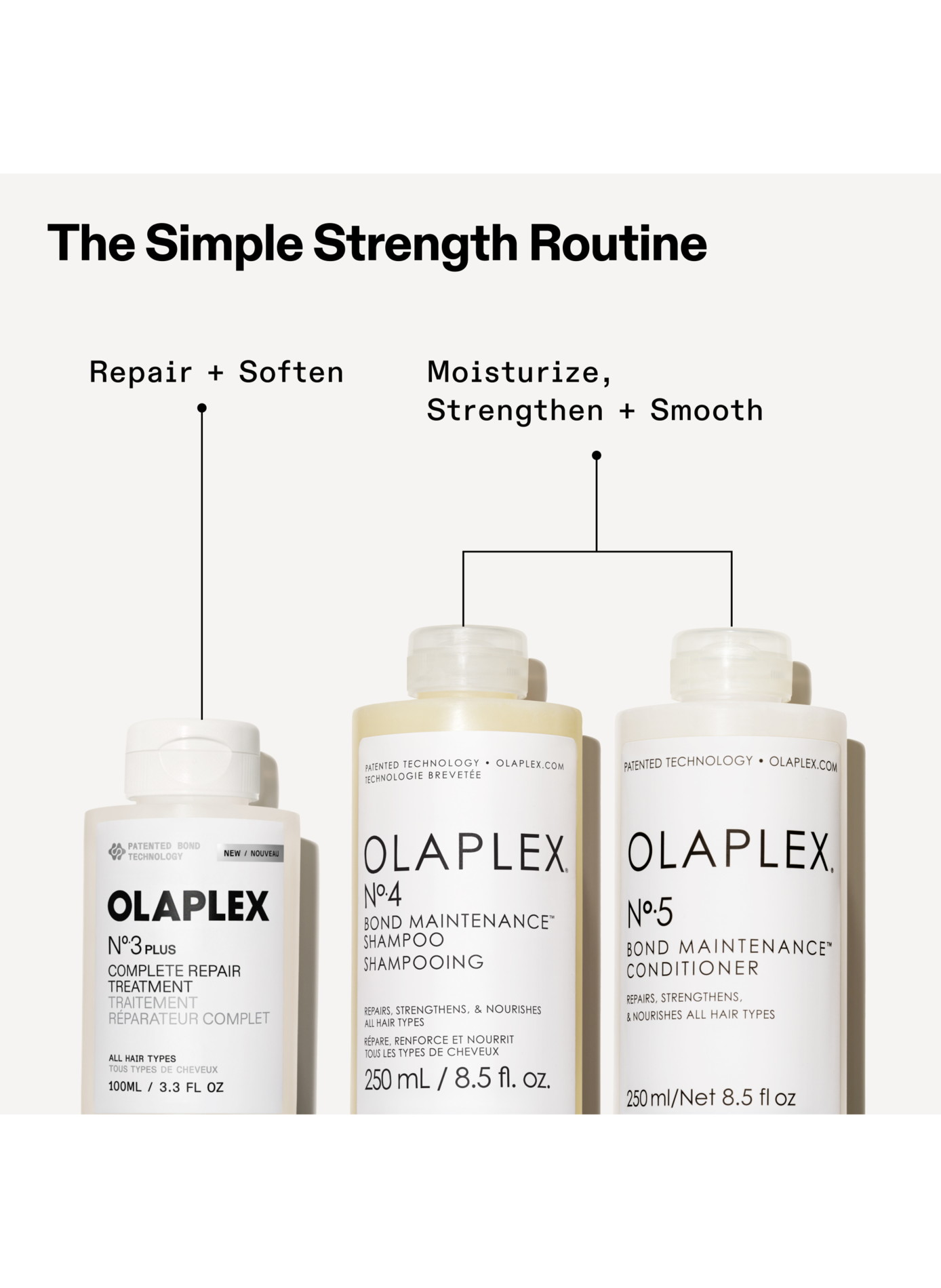 The Simple Strength Routine

Repair + Soften

Moisturize, Strengthen + Smooth

PATENTED BOND TECHNOLOGY

NEW / NOUVEAU

OLAPLEX

Nº3 PLUS

COMPLETE REPAIR TREATMENT
TRAITEMENT RÉPARATEUR COMPLET

ALL HAIR TYPES
TOUS TYPES DE CHEVEUX
100ML / 3.3 FL OZ

PATENTED TECHNOLOGY • OLAPLEX.COM
TECHNOLOGIE BREVETÉE

OLAPLEX

Nº4

BOND MAINTENANCE™
SHAMPOO
SHAMPOOING

REPAIRS, STRENGTHENS, & NOURISHES ALL HAIR TYPES
RÉPARE, RENFORCE ET NOURRIT TOUS LES TYPES DE CHEVEUX

250 mL / 8.5 fl. oz.

PATENTED TECHNOLOGY • OLAPLEX.COM

OLAPLEX

Nº5

BOND MAINTENANCE™
CONDITIONER

REPAIRS, STRENGTHENS, & NOURISHES ALL HAIR TYPES

250 ml/Net 8.5 fl oz