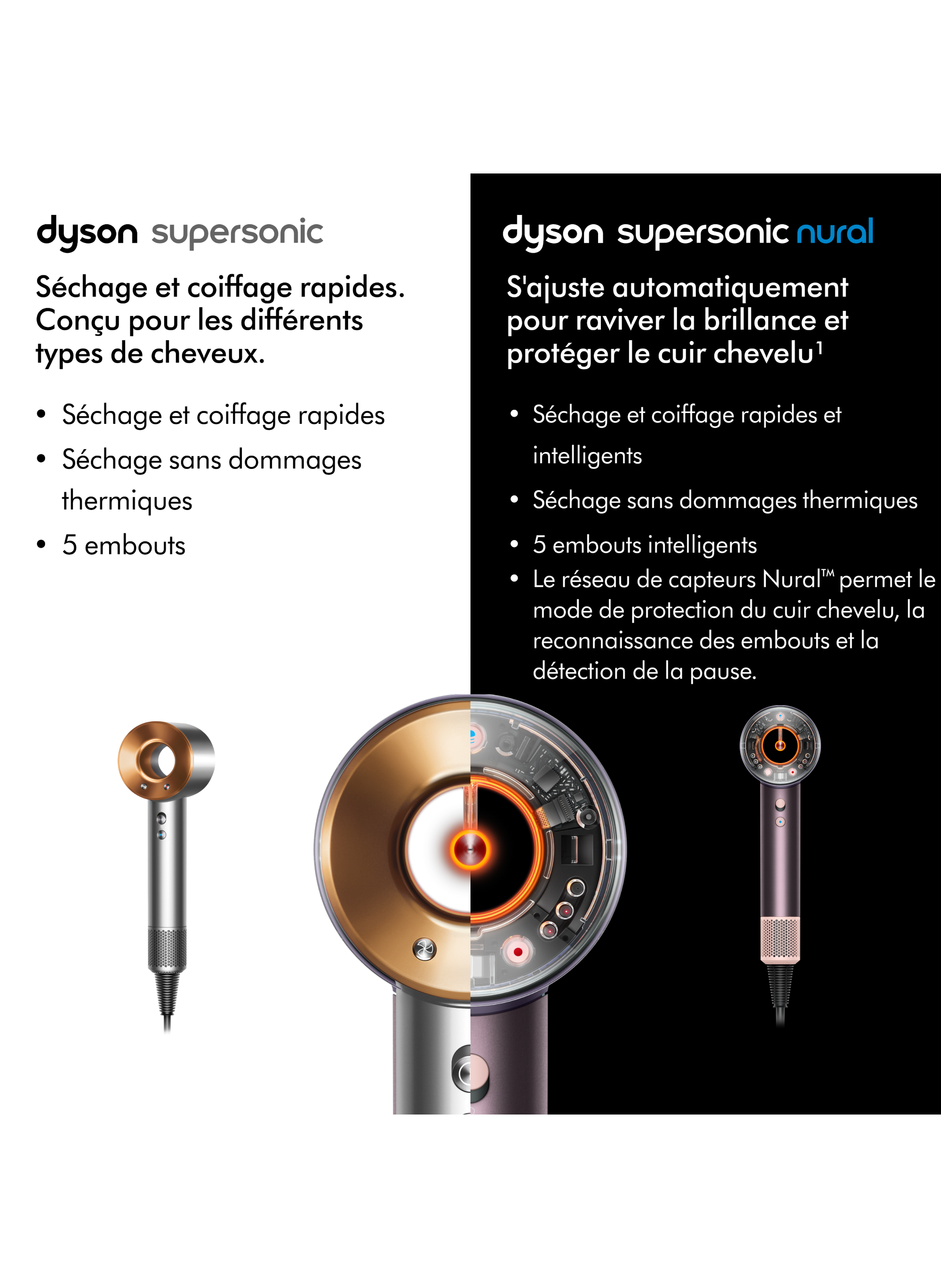 dyson supersonic

Séchage et coiffage rapides. Conçu pour les différents types de cheveux.

• Séchage et coiffage rapides
• Séchage sans dommages thermiques
• 5 embouts

dyson supersonic nural

S'ajuste automatiquement pour raviver la brillance et protéger le cuir chevelu$^1$

• Séchage et coiffage rapides et intelligents
• Séchage sans dommages thermiques
• 5 embouts intelligents
• Le réseau de capteurs Nural™ permet le mode de protection du cuir chevelu, la reconnaissance des embouts et la détection de la pause.